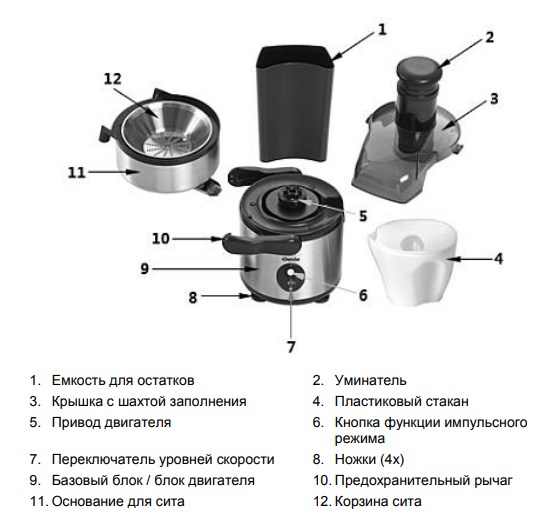 1

2

12

3

11

5

10

4

9

6

8

7

1. Емкость для остатков
2. Уминатель
3. Крышка с шахтой заполнения
4. Пластиковый стакан
5. Привод двигателя
6. Кнопка функции импульсного режима
7. Переключатель уровней скорости
8. Ножки (4x)
9. Базовый блок / блок двигателя
10. Предохранительный рычаг
11. Основание для сита
12. Корзина сита