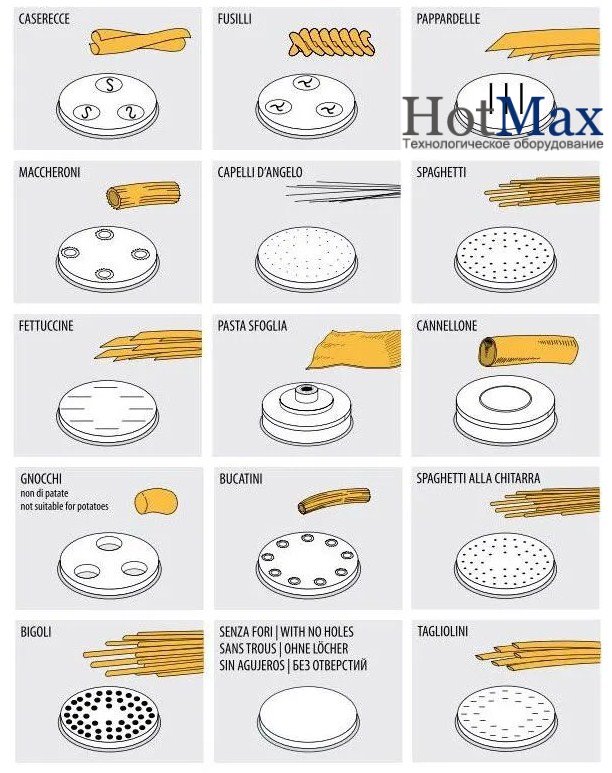 CASERECCE

FUSILLI

PAPPARDELLE

HotMax
Технологическое оборудование

MACCHERONI

CAPELLI D'ANGELO

SPAGHETTI

FETTUCCINE

PASTA SFOGLIA

CANNELLONE

GNOCCHI
non di patate
not suitable for potatoes

BUCATINI

SPAGHETTI ALLA CHITARRA

BIGOLI

SENZA FORI | WITH NO HOLES
SANS TROUS | OHNE LÖCHER
SIN AGUJEROS | БЕЗ ОТВЕРСТИЙ

TAGLIOLINI